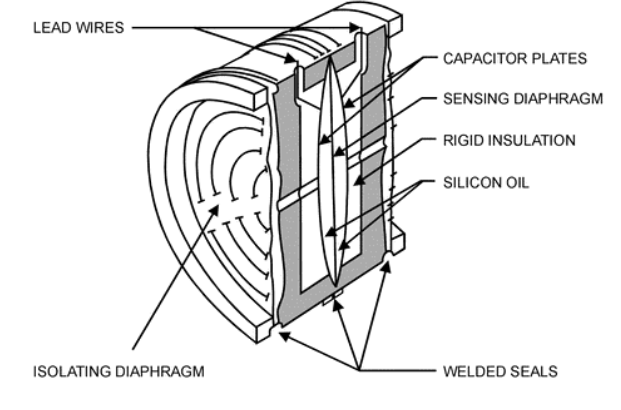 LEAD WIRES

CAPACITOR PLATES

SENSING DIAPHRAGM

RIGID INSULATION

SILICON OIL

ISOLATING DIAPHRAGM

WELDED SEALS